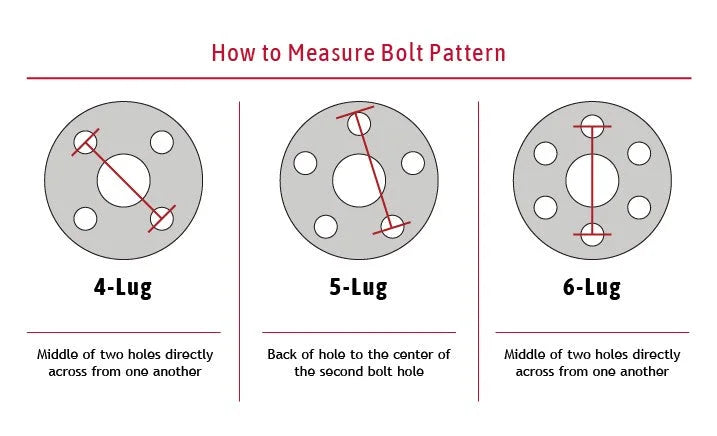 How to Measure Bolt Pattern

4-Lug

Middle of two holes directly across from one another

5-Lug

Back of hole to the center of the second bolt hole

6-Lug

Middle of two holes directly across from one another