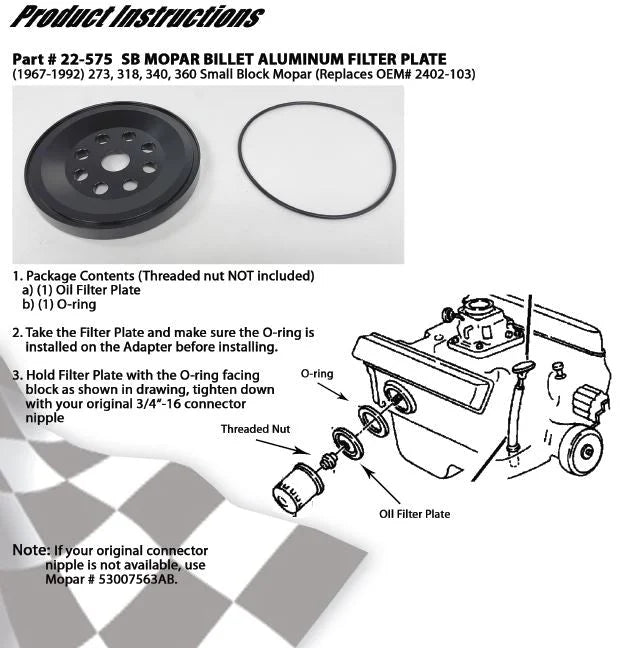 Product Instructions

Part # 22-575 SB MOPAR BILLET ALUMINUM FILTER PLATE
(1967-1992) 273, 318, 340, 360 Small Block Mopar (Replaces OEM# 2402-103)

1. Package Contents (Threaded nut NOT included)
a) (1) Oil Filter Plate
b) (1) O-ring

2. Take the Filter Plate and make sure the O-ring is installed on the Adapter before installing.

3. Hold Filter Plate with the O-ring facing block as shown in drawing, tighten down with your original 3/4"-16 connector nipple

O-ring

Threaded Nut

Oil Filter Plate

Note: If your original connector nipple is not available, use Mopar # 53007563AB.